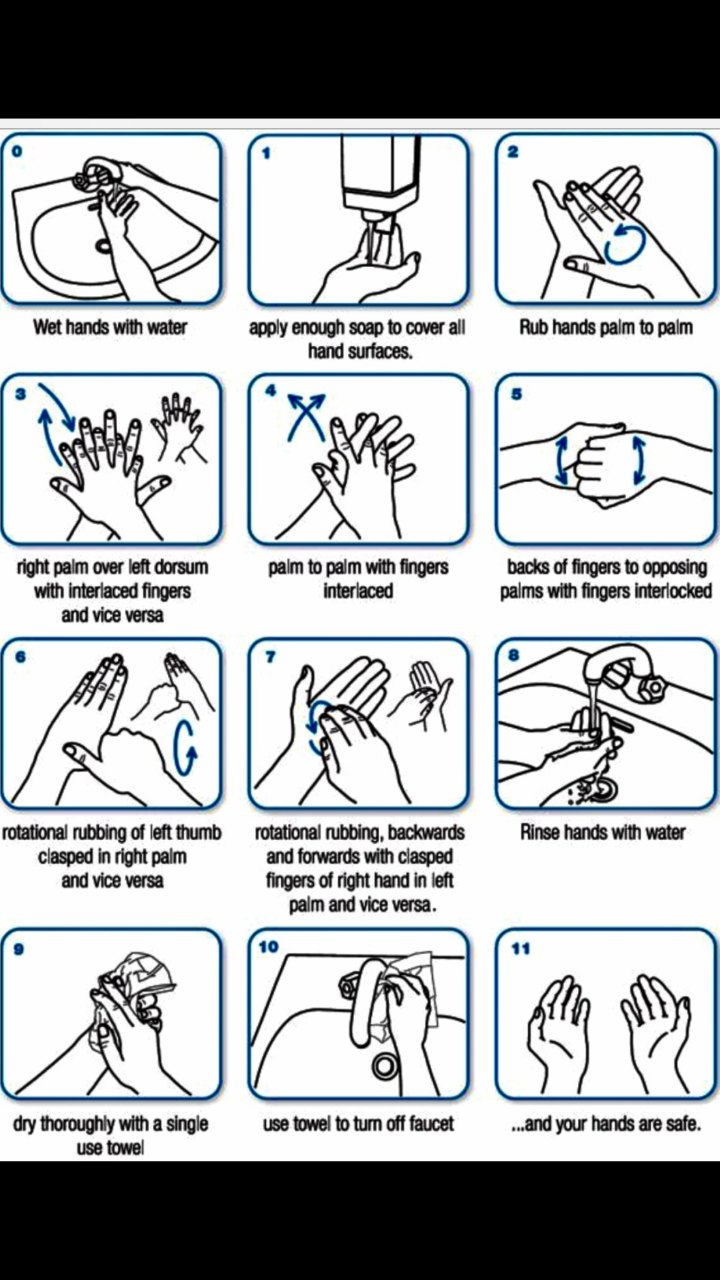 0

Wet hands with water

1

apply enough soap to cover all hand surfaces.

2

Rub hands palm to palm

3

right palm over left dorsum with interlaced fingers and vice versa

4

palm to palm with fingers interlaced

5

backs of fingers to opposing palms with fingers interlocked

6

rotational rubbing of left thumb clasped in right palm and vice versa

7

rotational rubbing, backwards and forwards with clasped fingers of right hand in left palm and vice versa.

8

Rinse hands with water

9

dry thoroughly with a single use towel

10

use towel to turn off faucet

11

...and your hands are safe.